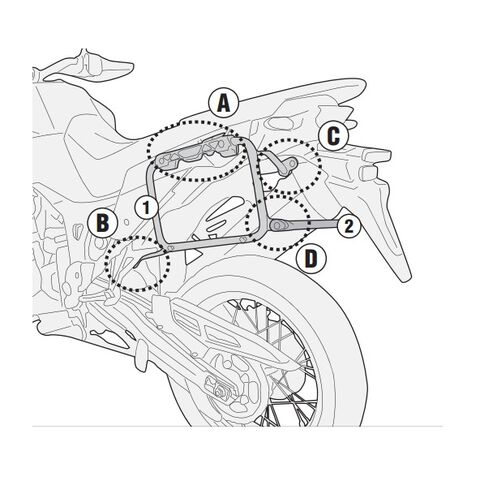 A
C
1
B
2
D