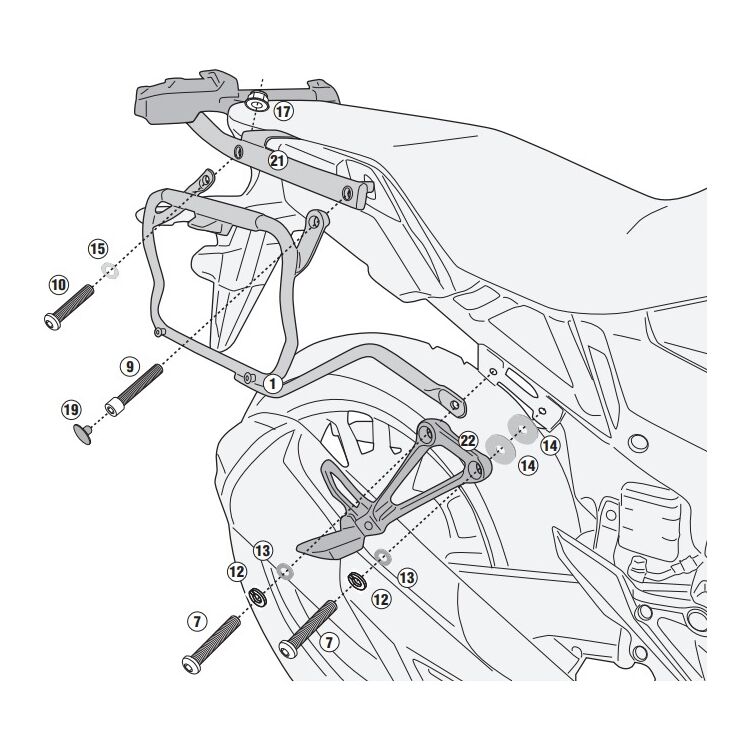 17
21
15
10
9
1
19
22
14
14
13
12
13
12
7
7