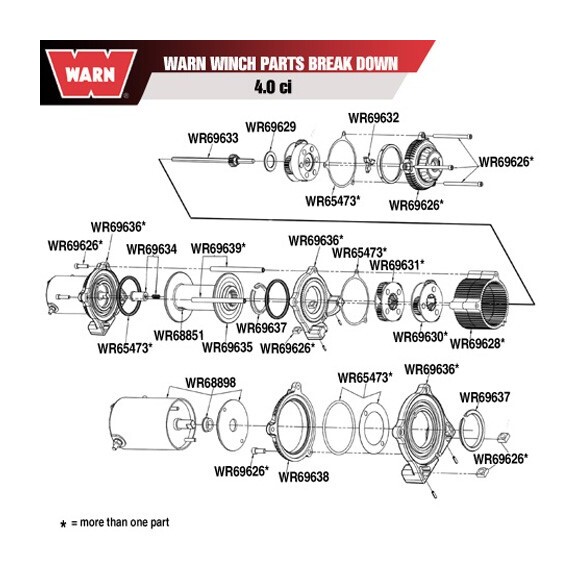 WARN

WARN WINCH PARTS BREAK DOWN
4.0 ci

WR69633
WR69629
WR69632
WR69626*
WR65473*
WR69626*

WR69636*
WR69626*
WR69634
WR69639*
WR69636*
WR65473*
WR69631*
WR65473*
WR68851
WR69635
WR69637
WR69626*
WR69630*
WR69628*

WR68898
WR65473*
WR69636*
WR69637
WR69626*
WR69626*
WR69638

* = more than one part