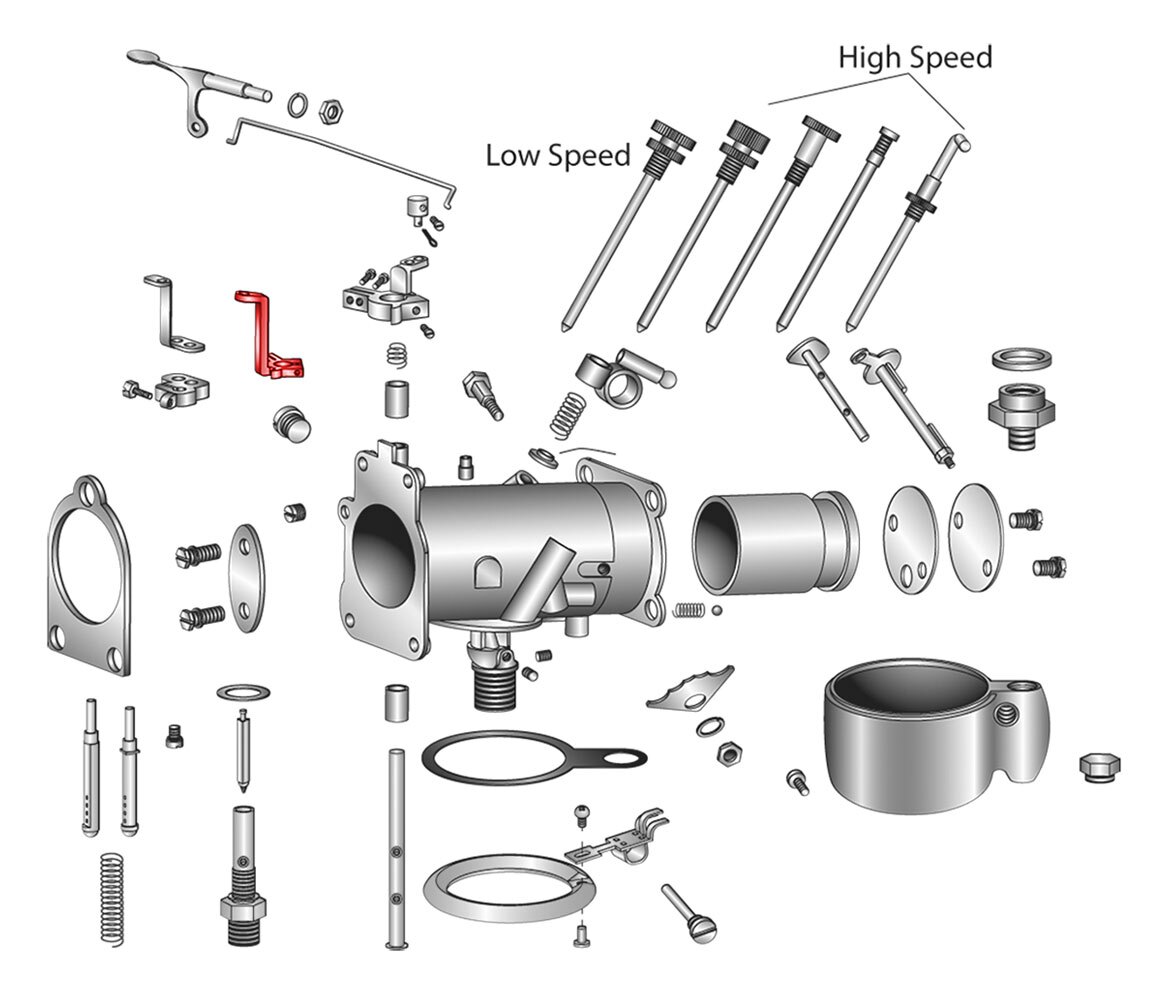 High Speed

Low Speed