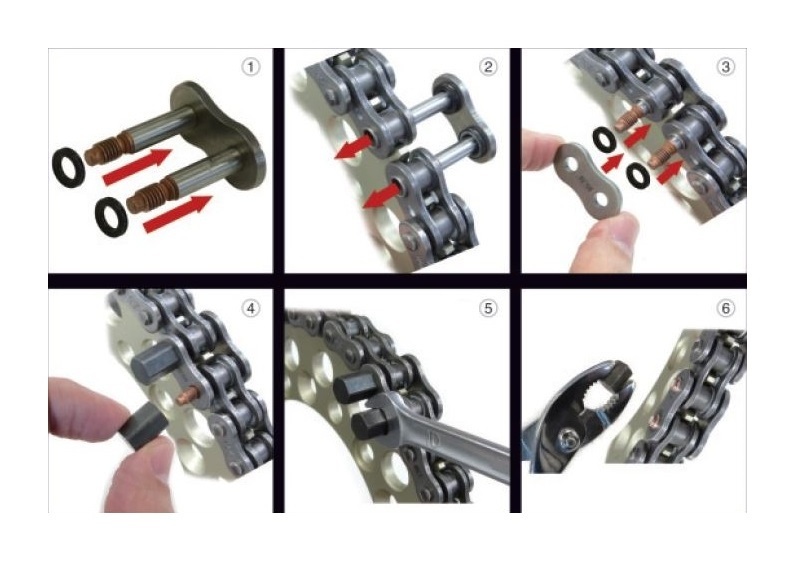 ①

②

③

④

⑤

⑥