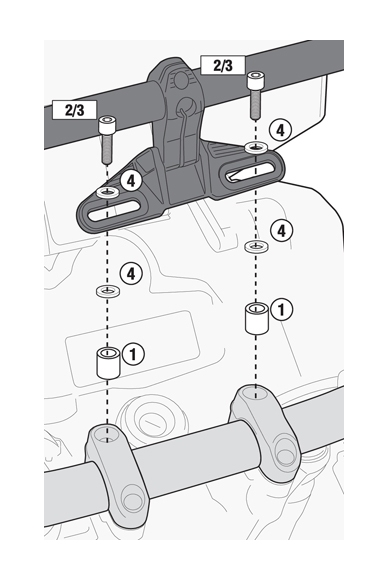 2/3

2/3

4

4

4

4

1

1