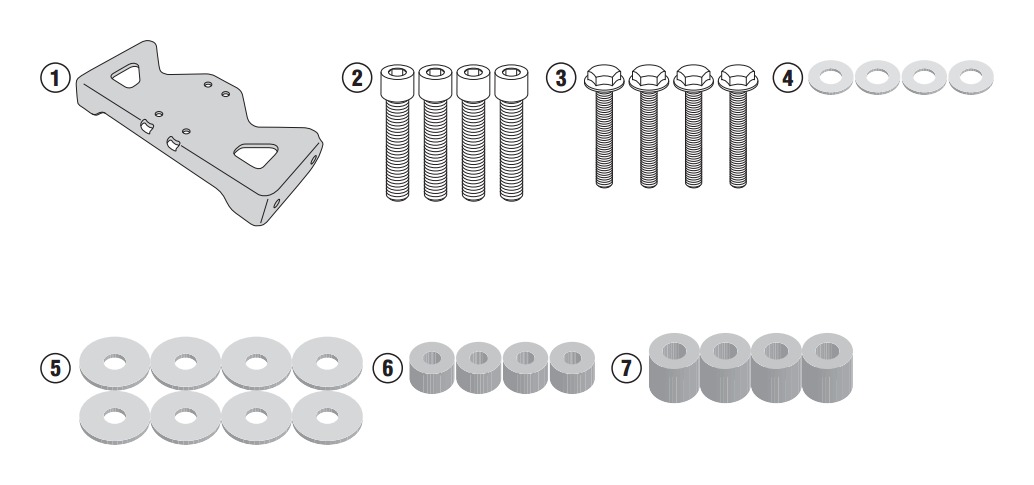 1
2
3
4
5
6
7