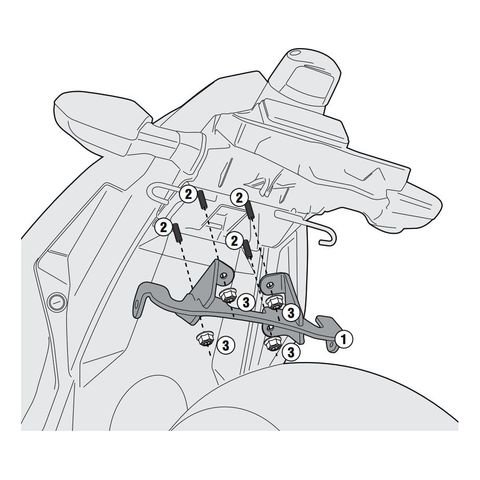 2
2
2
2
3
3
3
3
1