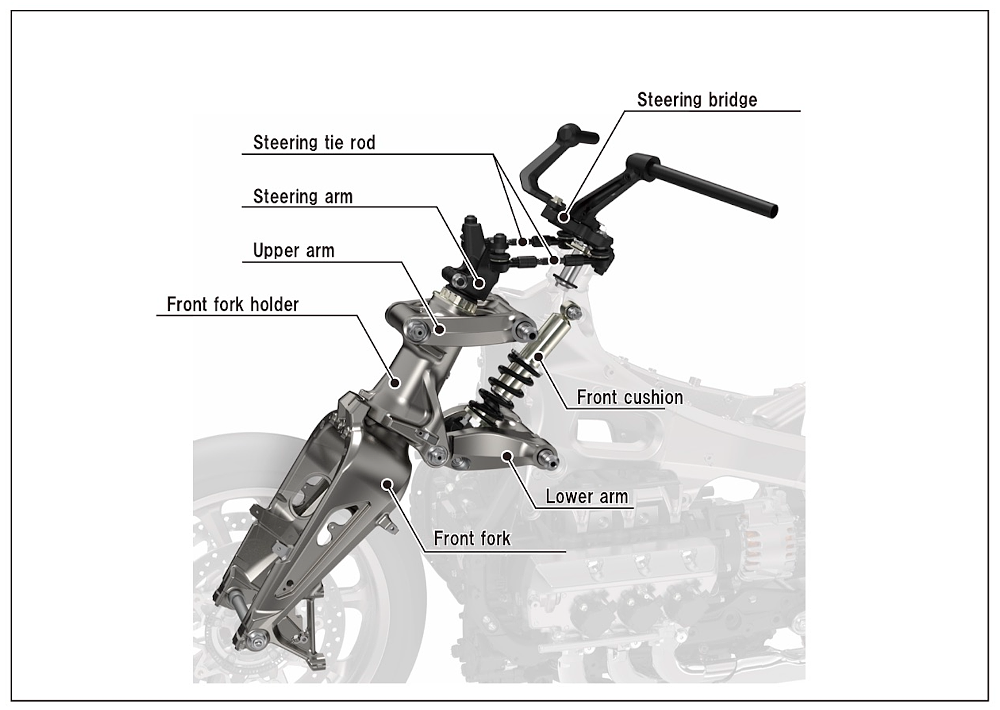 Steering bridge
Steering tie rod
Steering arm
Upper arm
Front fork holder
Front cushion
Lower arm
Front fork